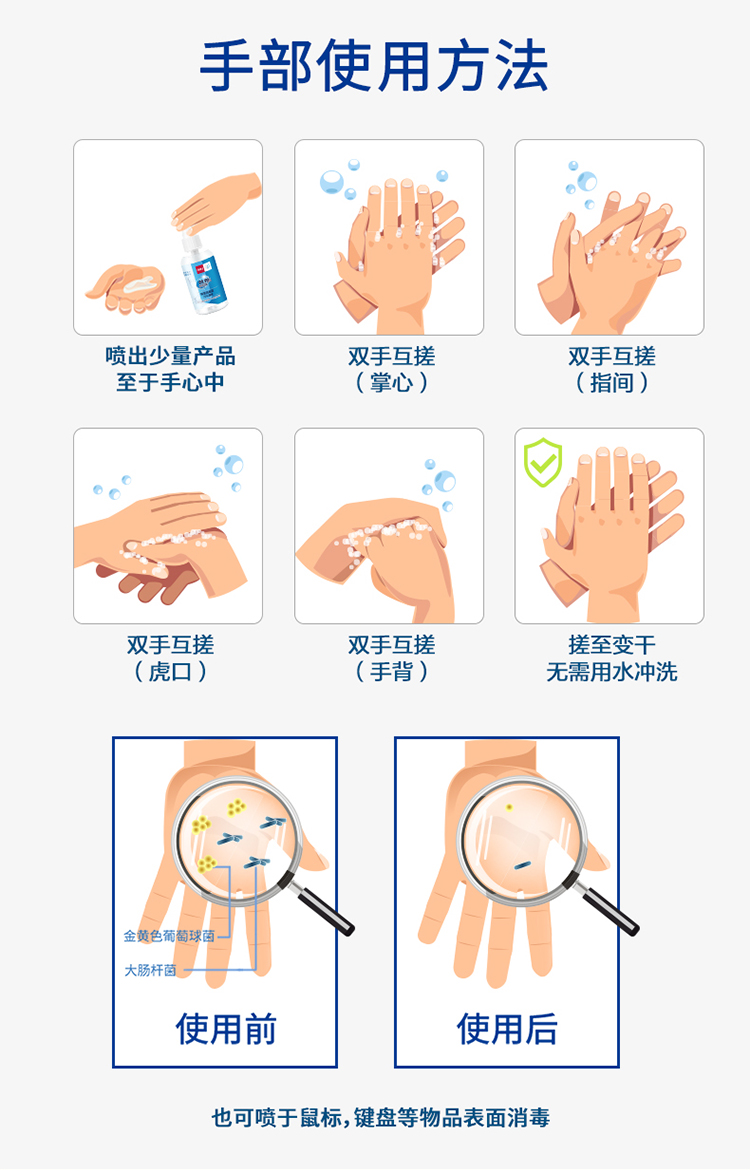 手部使用方法

喷出少量产品
至于手心中

双手互搓
（掌心）

双手互搓
（指间）

双手互搓
（虎口）

双手互搓
（手背）

搓至变干
无需用水冲洗

金黄色葡萄球菌
大肠杆菌

使用前

使用后

也可喷于鼠标，键盘等物品表面消毒